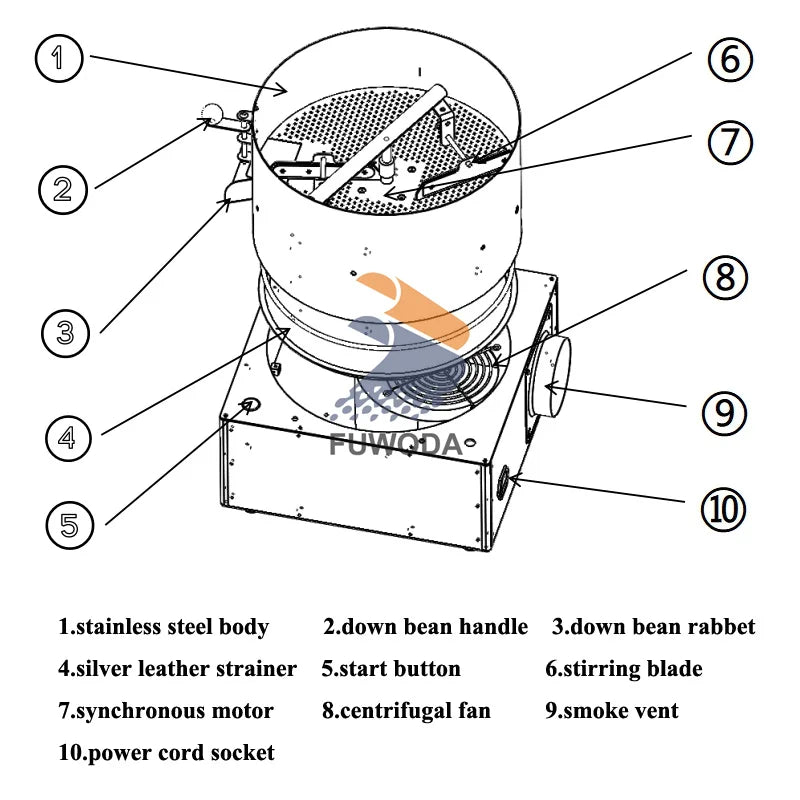 1

2

3

4

5

6

7

8

9

10

FUWODA

1.stainless steel body 2.down bean handle 3.down bean rabbet

4.silver leather strainer 5.start button 6.stirring blade

7.synchronous motor 8.centrifugal fan 9.smoke vent

10.power cord socket